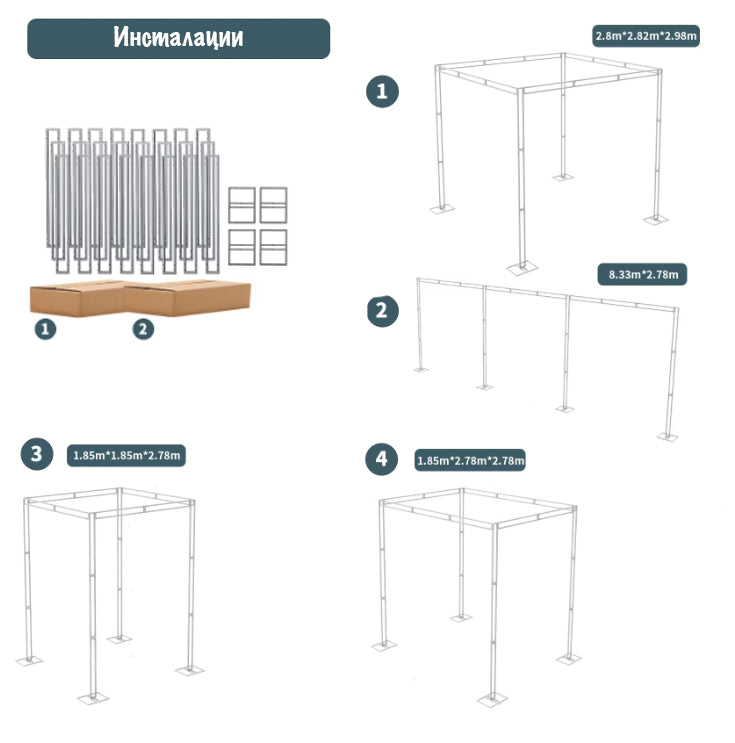 Инсталации

1

2

1

2.8m*2.82m*2.98m

2

8.33m*2.78m

3

1.85m*1.85m*2.78m

4

1.85m*2.78m*2.78m